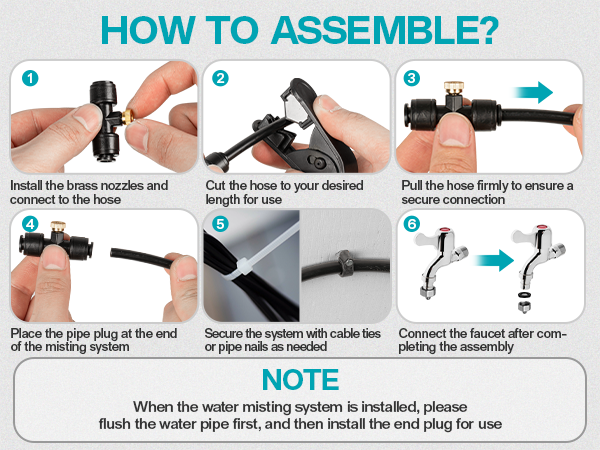 HOW TO ASSEMBLE?

1

Install the brass nozzles and connect to the hose

2

Cut the hose to your desired length for use

3

Pull the hose firmly to ensure a secure connection

4

Place the pipe plug at the end of the misting system

5

Secure the system with cable ties or pipe nails as needed

6

Connect the faucet after completing the assembly

NOTE

When the water misting system is installed, please flush the water pipe first, and then install the end plug for use